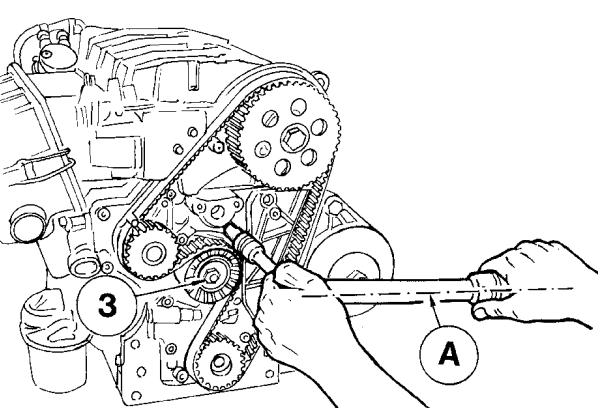 3

A