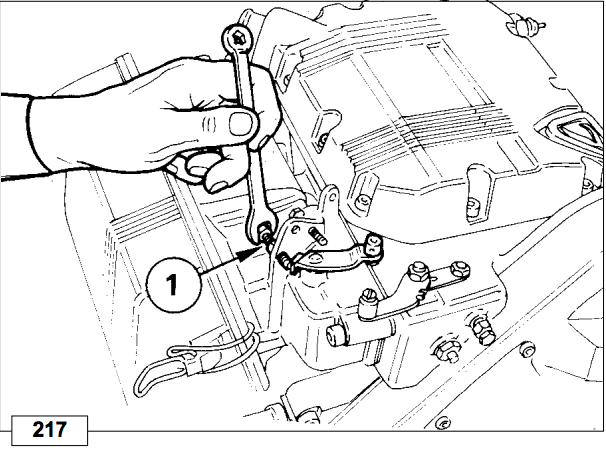 1

217